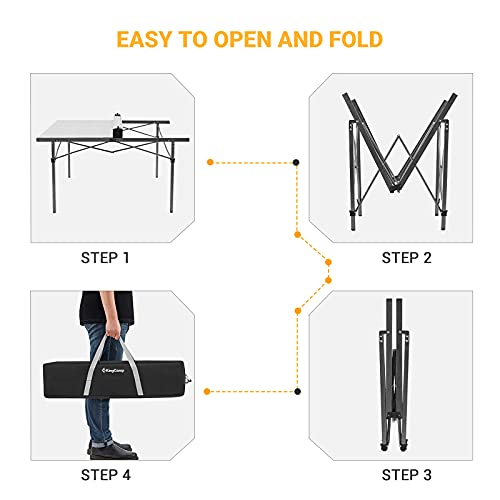 EASY TO OPEN AND FOLD

STEP 1

STEP 2

KingCamp

STEP 4

STEP 3