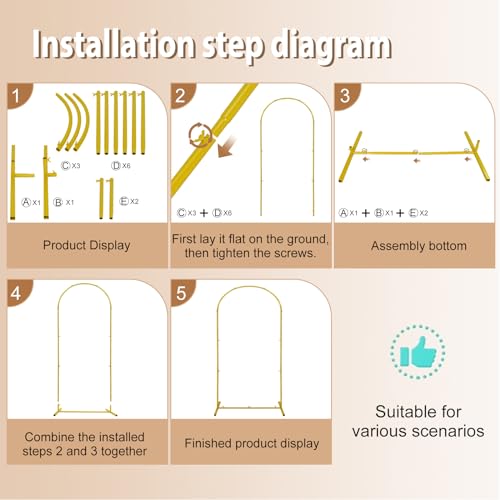 Installation step diagram

1

Ⓒ X3

Ⓓ X6

Ⓐ X1

Ⓑ X1

Ⓔ X2

Product Display

2

Ⓒ X3 + Ⓓ X6

First lay it flat on the ground, then tighten the screws.

3

Ⓐ X1 + Ⓑ X1 + Ⓔ X2

Assembly bottom

4

Combine the installed steps 2 and 3 together

5

Finished product display

Suitable for various scenarios