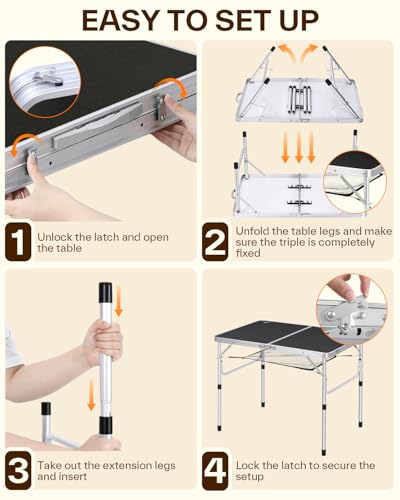 EASY TO SET UP

1 Unlock the latch and open the table

2 Unfold the table legs and make sure the triple is completely fixed

3 Take out the extension legs and insert

4 Lock the latch to secure the setup