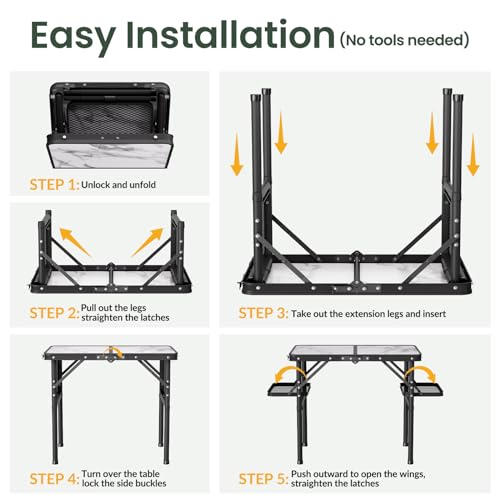 Easy Installation (No tools needed)

STEP 1: Unlock and unfold

STEP 2: Pull out the legs straighten the latches

STEP 3: Take out the extension legs and insert

STEP 4: Turn over the table lock the side buckles

STEP 5: Push outward to open the wings, straighten the latches