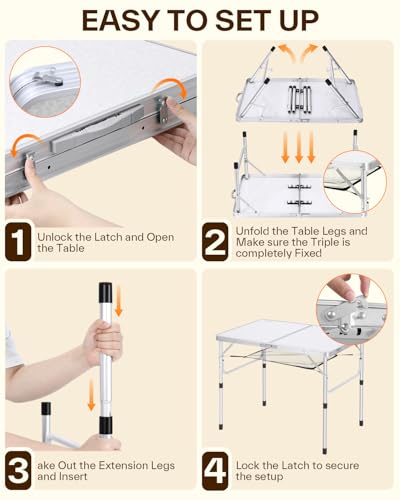 EASY TO SET UP

1 Unlock the Latch and Open the Table

2 Unfold the Table Legs and Make sure the Triple is completely Fixed

3 ake Out the Extension Legs and Insert

4 Lock the Latch to secure the setup