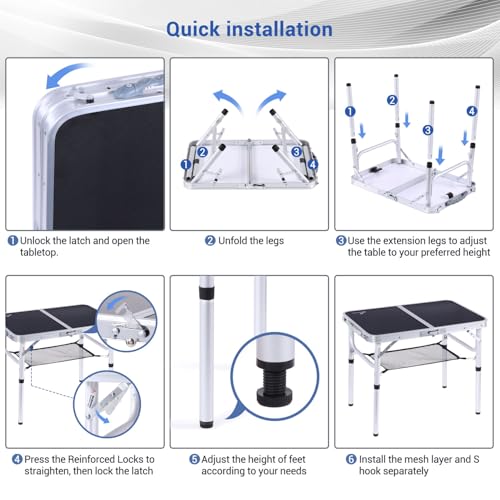 Quick installation

1
2
3
4

1
2
3
4

1 Unlock the latch and open the tabletop.

2 Unfold the legs

3 Use the extension legs to adjust the table to your preferred height

4 Press the Reinforced Locks to straighten, then lock the latch

5 Adjust the height of feet according to your needs

6 Install the mesh layer and S hook separately