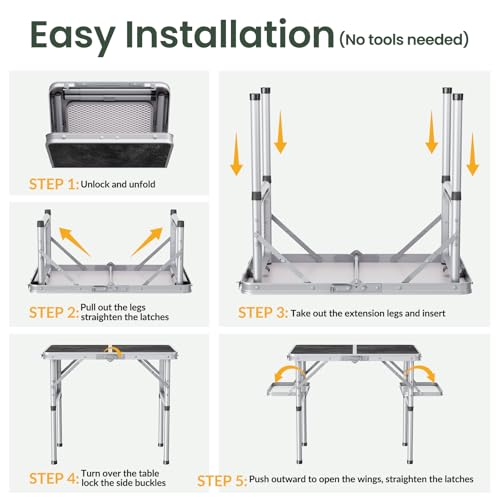 Easy Installation (No tools needed)

STEP 1: Unlock and unfold

STEP 2: Pull out the legs straighten the latches

STEP 3: Take out the extension legs and insert

STEP 4: Turn over the table lock the side buckles

STEP 5: Push outward to open the wings, straighten the latches