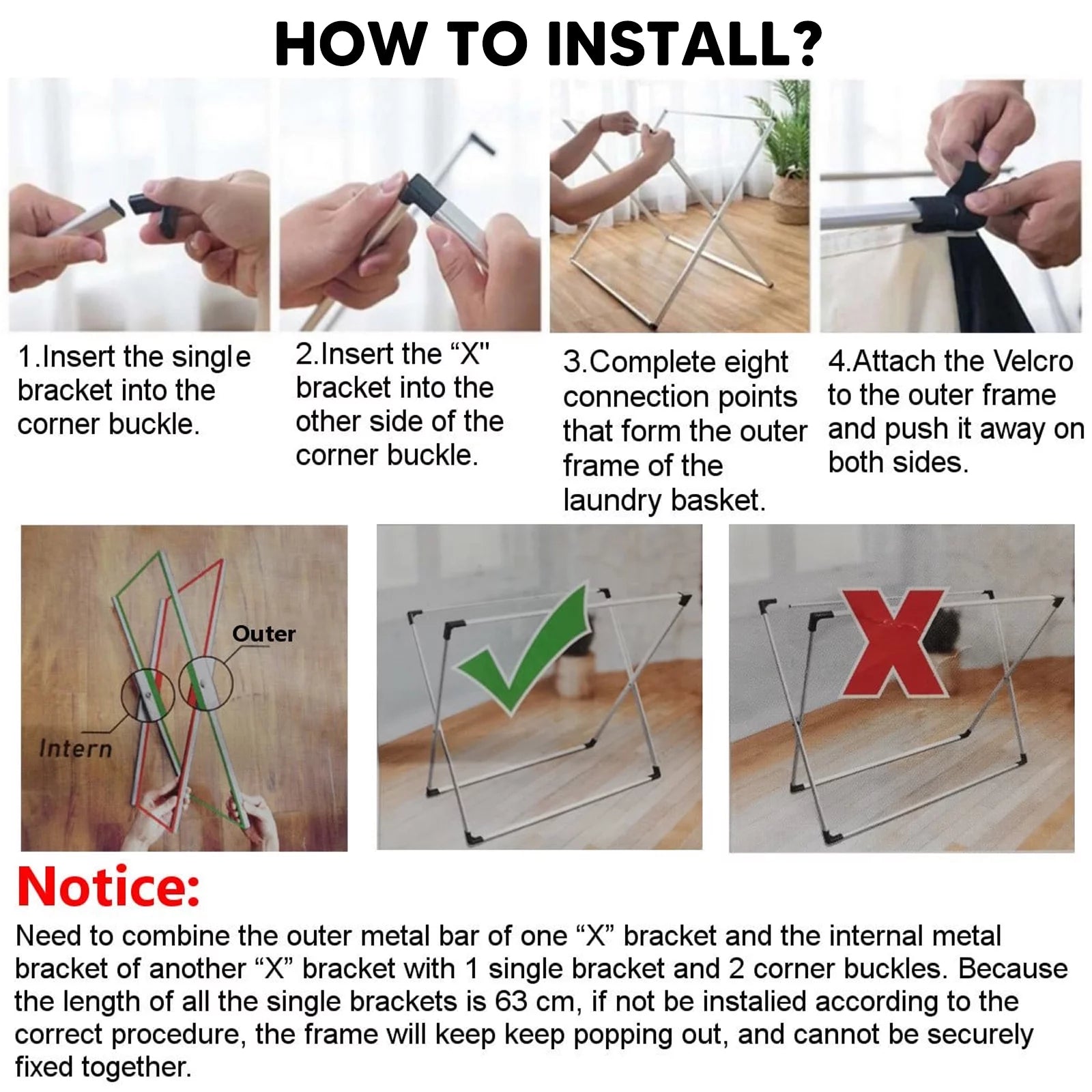 HOW TO INSTALL?

1.Insert the single bracket into the corner buckle.

2.Insert the “X" bracket into the other side of the corner buckle.

3.Complete eight connection points that form the outer frame of the laundry basket.

4.Attach the Velcro to the outer frame and push it away on both sides.

Outer

Intern

Notice:

Need to combine the outer metal bar of one “X” bracket and the internal metal bracket of another “X” bracket with 1 single bracket and 2 corner buckles. Because the length of all the single brackets is 63 cm, if not be instalied according to the correct procedure, the frame will keep keep popping out, and cannot be securely fixed together.