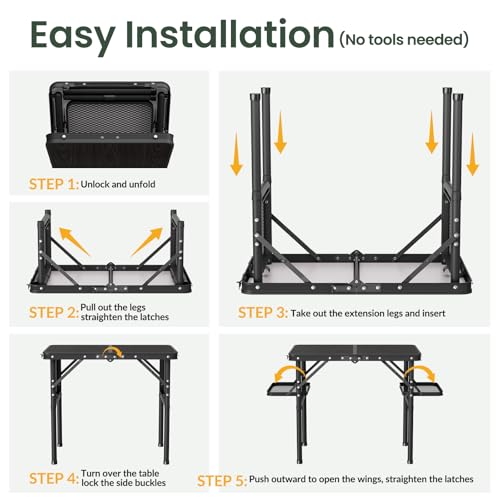 Easy Installation (No tools needed)

STEP 1: Unlock and unfold

STEP 2: Pull out the legs straighten the latches

STEP 3: Take out the extension legs and insert

STEP 4: Turn over the table lock the side buckles

STEP 5: Push outward to open the wings, straighten the latches