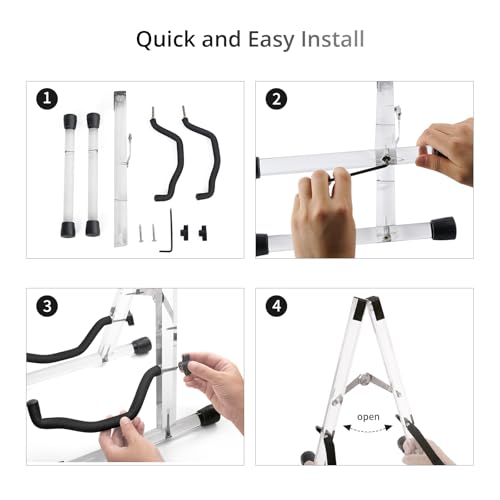 Quick and Easy Install

1

2

3

4

open